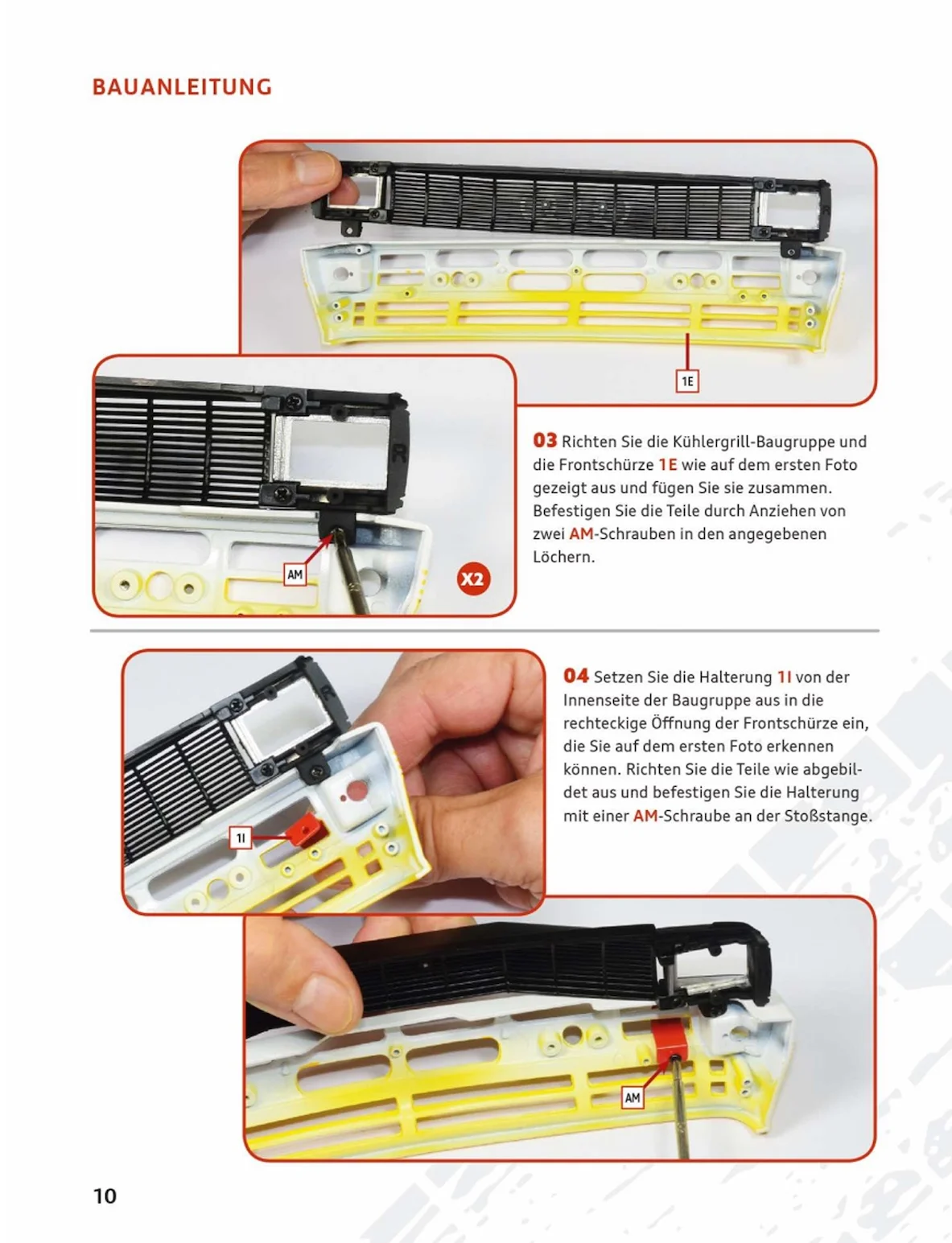 BAUANLEITUNG

1E

AM

X2

03 Richten Sie die Kühlergrill-Baugruppe und die Frontschürze 1E wie auf dem ersten Foto gezeigt aus und fügen Sie sie zusammen. Befestigen Sie die Teile durch Anziehen von zwei AM-Schrauben in den angegebenen Löchern.

1I

04 Setzen Sie die Halterung 1I von der Innenseite der Baugruppe aus in die rechteckige Öffnung der Frontschürze ein, die Sie auf dem ersten Foto erkennen können. Richten Sie die Teile wie abgebildet aus und befestigen Sie die Halterung mit einer AM-Schraube an der Stoßstange.

AM

10